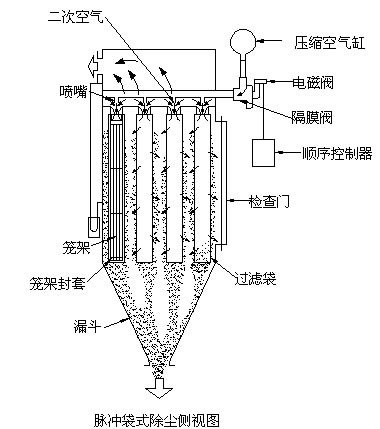 二次空气
压缩空气缸
喷嘴
电磁阀
隔膜阀
顺序控制器
检查门
笼架
笼架封套
过滤袋
漏斗
脉冲袋式除尘侧视图